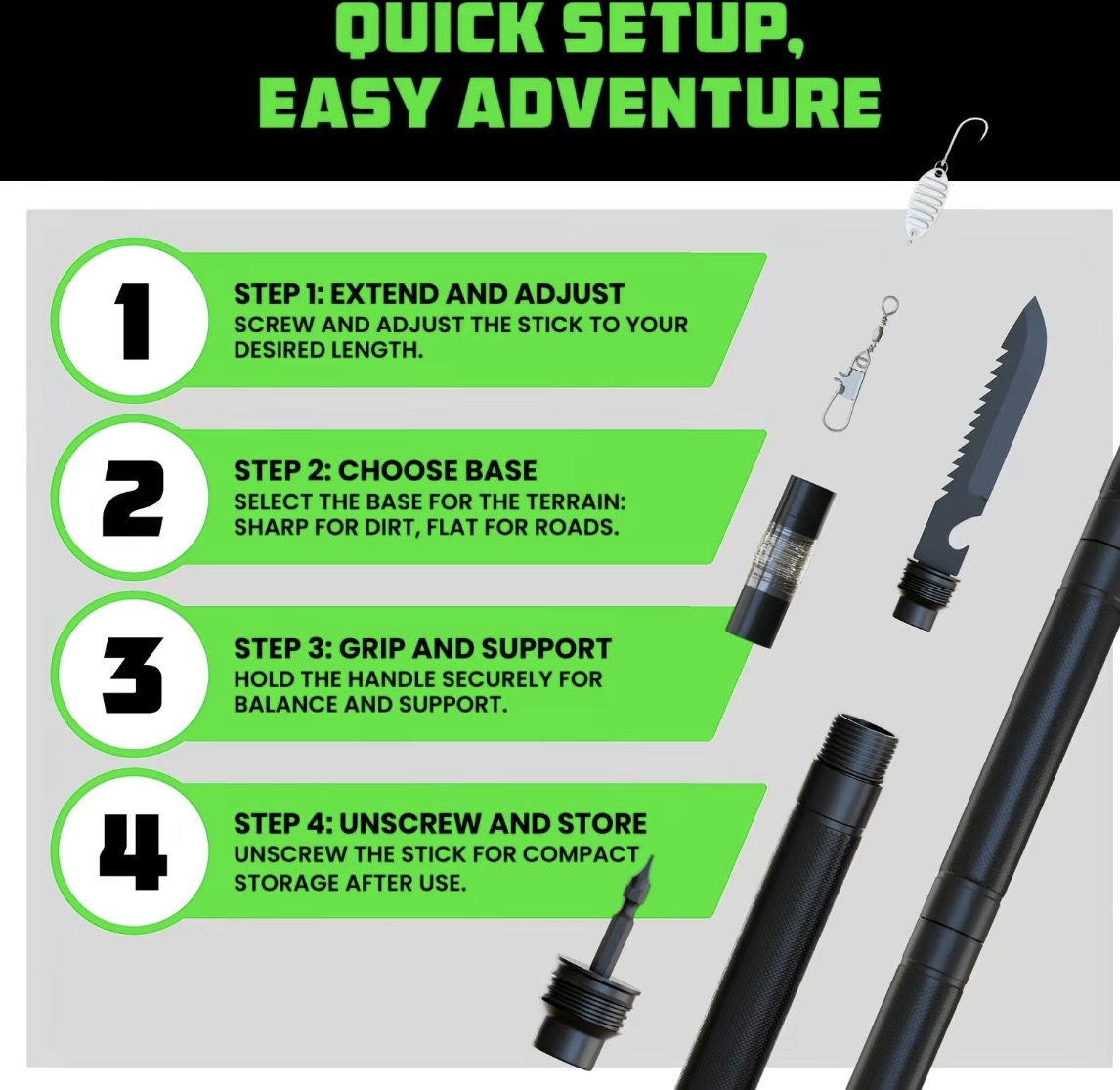 QUICK SETUP, EASY ADVENTURE

1

STEP 1: EXTEND AND ADJUST
SCREW AND ADJUST THE STICK TO YOUR DESIRED LENGTH.

2

STEP 2: CHOOSE BASE
SELECT THE BASE FOR THE TERRAIN: SHARP FOR DIRT, FLAT FOR ROADS.

3

STEP 3: GRIP AND SUPPORT
HOLD THE HANDLE SECURELY FOR BALANCE AND SUPPORT.

4

STEP 4: UNSCREW AND STORE
UNSCREW THE STICK FOR COMPACT STORAGE AFTER USE.